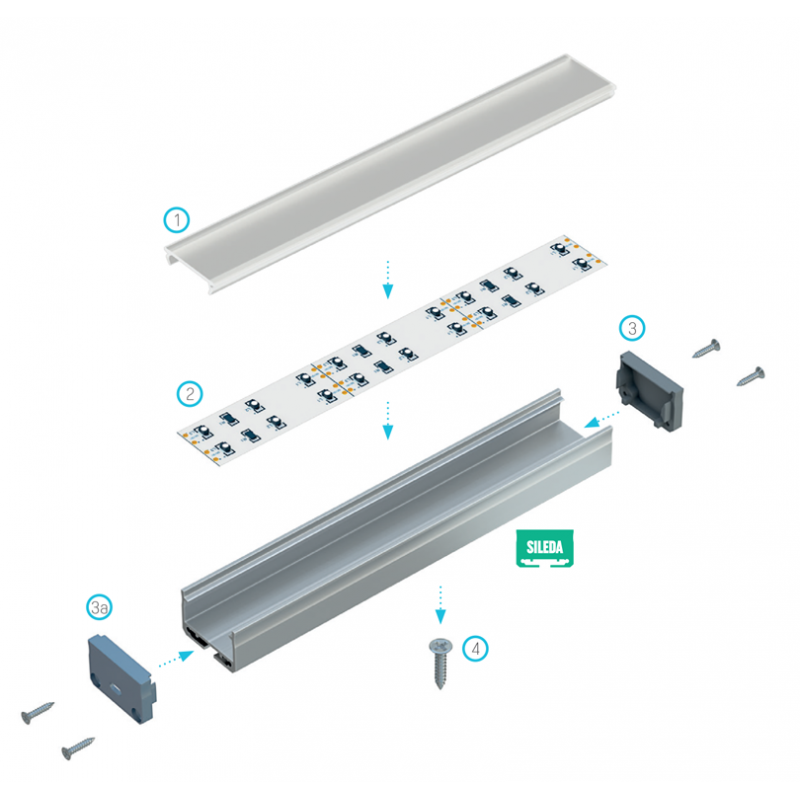 1

2

3

SILEDA

3a

4