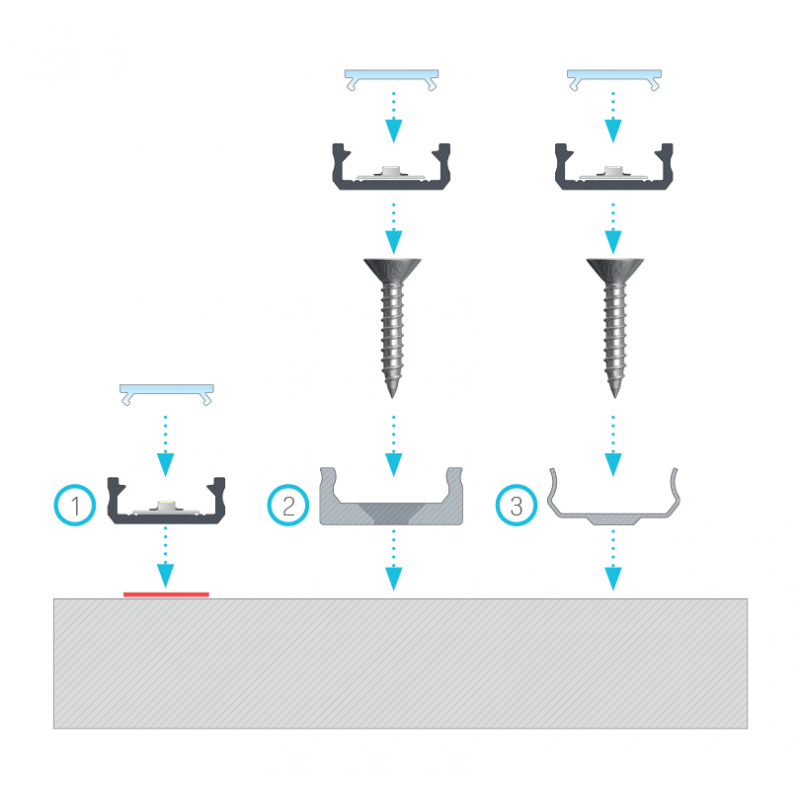 1
2
3