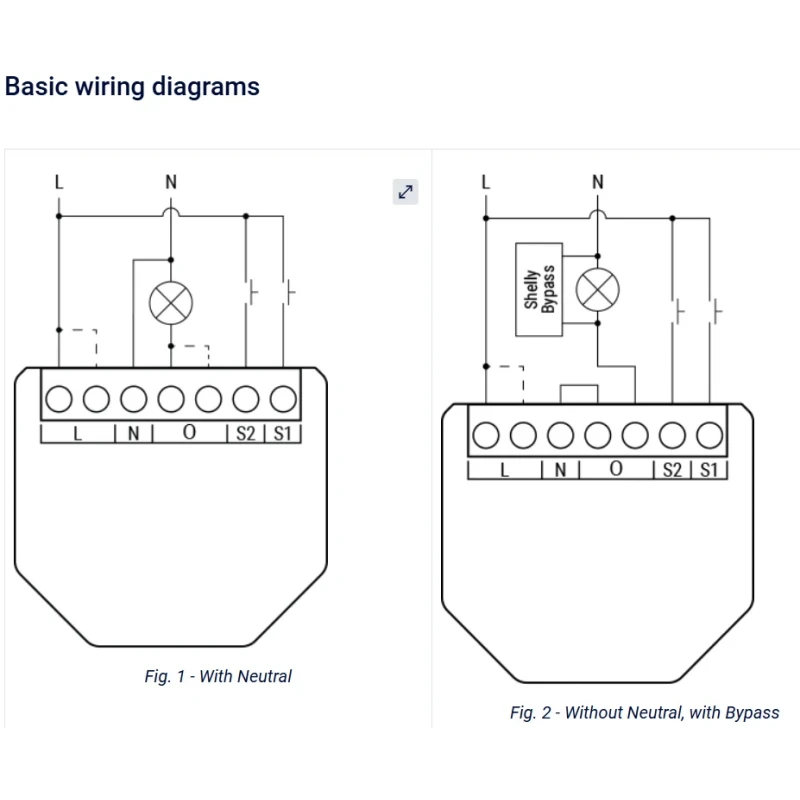 Basic wiring diagrams

L
N
L
N
O
S2
S1

Fig. 1 - With Neutral

L
N
Shelly Bypass
L
N
O
S2
S1

Fig. 2 - Without Neutral, with Bypass